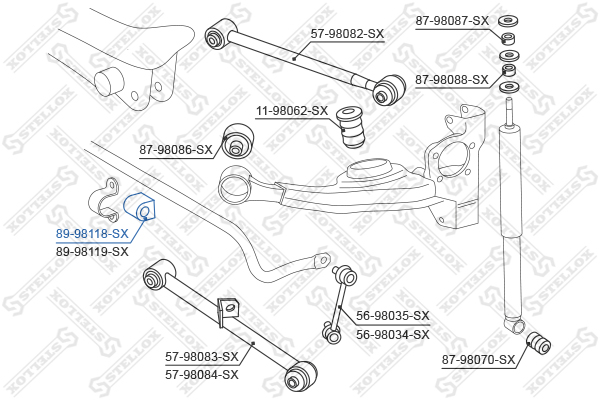 57-98082-SX
87-98087-SX
87-98088-SX
11-98062-SX
87-98086-SX
89-98118-SX
89-98119-SX
56-98035-SX
56-98034-SX
57-98083-SX
57-98084-SX
87-98070-SX
STELLOX