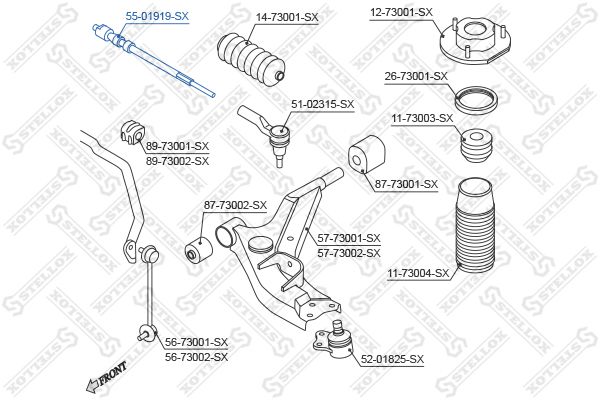 55-01919-SX
14-73001-SX
12-73001-SX
26-73001-SX
51-02315-SX
11-73003-SX
89-73001-SX
89-73002-SX
87-73001-SX
87-73002-SX
57-73001-SX
57-73002-SX
11-73004-SX
56-73001-SX
56-73002-SX
52-01825-SX
FRONT
STELLOX