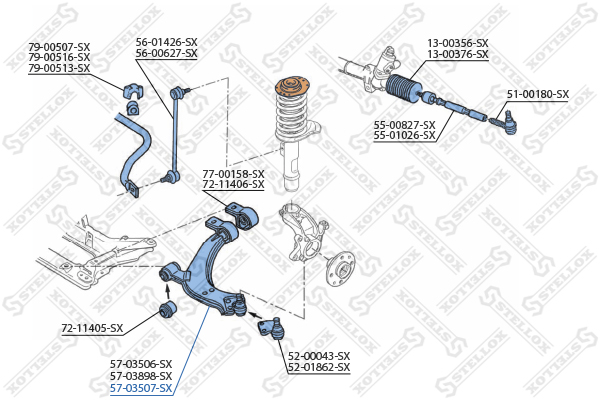 79-00507-SX
79-00516-SX
79-00513-SX

56-01426-SX
56-00627-SX

13-00356-SX
13-00376-SX

51-00180-SX

55-00827-SX
55-01026-SX

77-00158-SX
72-11406-SX

72-11405-SX

57-03506-SX
57-03898-SX
57-03507-SX

52-00043-SX
52-01862-SX

STELLOX