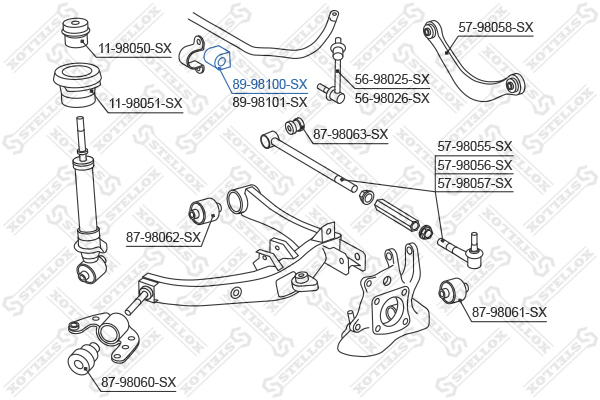 11-98050-SX
11-98051-SX
89-98100-SX
89-98101-SX
56-98025-SX
56-98026-SX
57-98058-SX
87-98063-SX
57-98055-SX
57-98056-SX
57-98057-SX
87-98062-SX
87-98061-SX
87-98060-SX
STELLOX