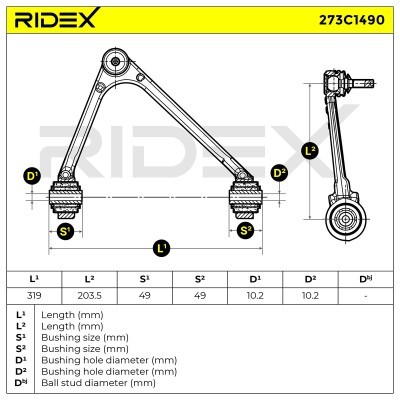 RIDEX

273C1490

RIDEX

$D^1$

$D^2$

$L^2$

$S^1$

$S^2$

$L^1$

| $L^1$ | $L^2$ | $S^1$ | $S^2$ | $D^1$ | $D^2$ | $D^{bj}$ |
|---|---|---|---|---|---|---|
| 319 | 203.5 | 49 | 49 | 10.2 | 10.2 | - |

| | |
|---|---|
| $L^1$ | Length (mm) |
| $L^2$ | Length (mm) |
| $S^1$ | Bushing size (mm) |
| $S^2$ | Bushing size (mm) |
| $D^1$ | Bushing hole diameter (mm) |
| $D^2$ | Bushing hole diameter (mm) |
| $D^{bj}$ | Ball stud diameter (mm) |