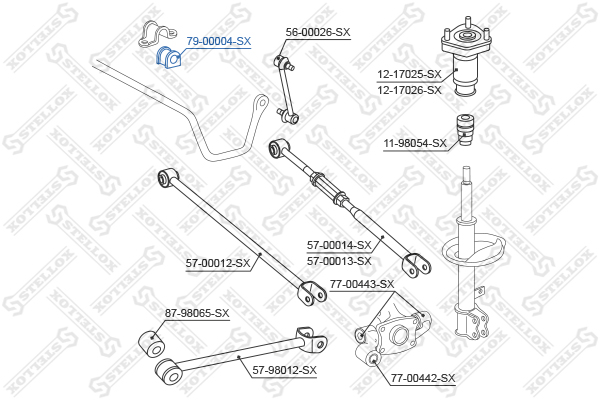 79-00004-SX
56-00026-SX
12-17025-SX
12-17026-SX
11-98054-SX
57-00014-SX
57-00013-SX
57-00012-SX
77-00443-SX
87-98065-SX
57-98012-SX
77-00442-SX
STELLOX