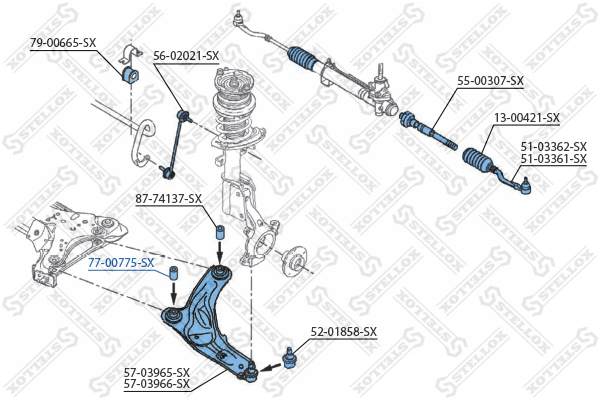 79-00665-SX
56-02021-SX
55-00307-SX
13-00421-SX
51-03362-SX
51-03361-SX
87-74137-SX
77-00775-SX
52-01858-SX
57-03965-SX
57-03966-SX
STELLOX