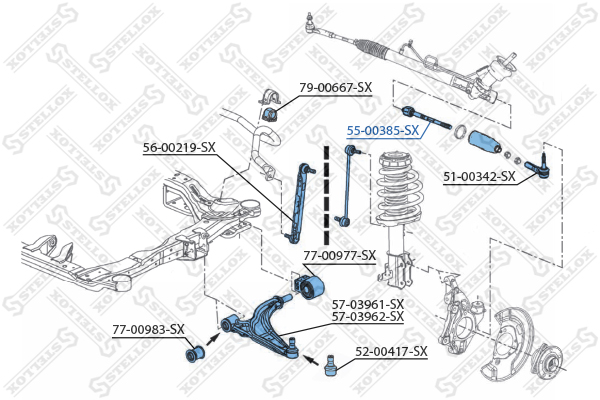 79-00667-SX
55-00385-SX
56-00219-SX
51-00342-SX
77-00977-SX
57-03961-SX
57-03962-SX
77-00983-SX
52-00417-SX
STELLOX