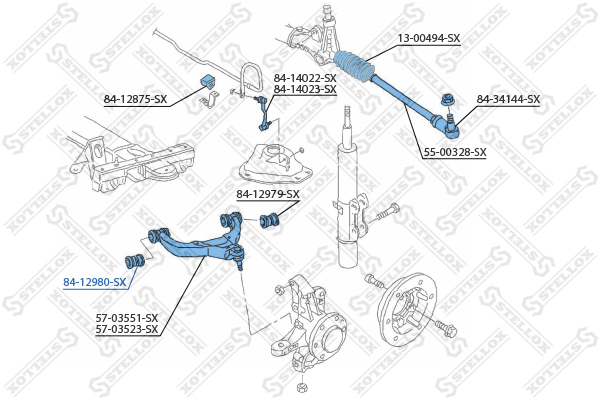 13-00494-SX
84-14022-SX
84-14023-SX
84-12875-SX
84-34144-SX
55-00328-SX
84-12979-SX
84-12980-SX
57-03551-SX
57-03523-SX
STELLOX