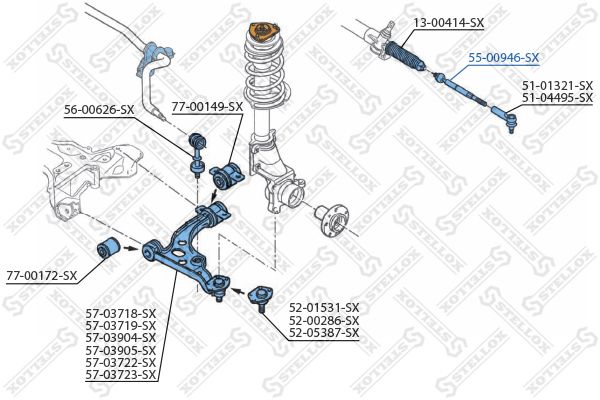 13-00414-SX
55-00946-SX
51-01321-SX
51-04495-SX
56-00626-SX
77-00149-SX
77-00172-SX
57-03718-SX
57-03719-SX
57-03904-SX
57-03905-SX
57-03722-SX
57-03723-SX
52-01531-SX
52-00286-SX
52-05387-SX
STELLOX