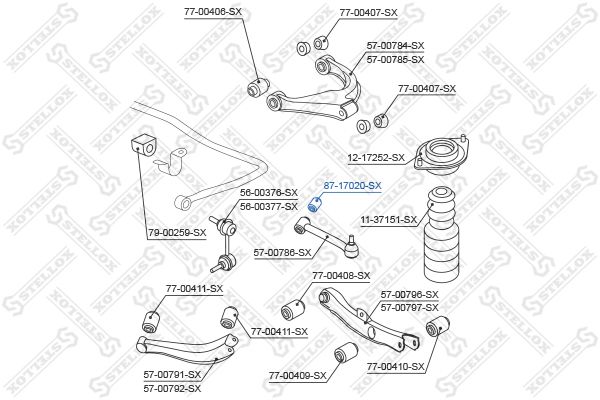 77-00406-SX
77-00407-SX
57-00784-SX
57-00785-SX
77-00407-SX
12-17252-SX
87-17020-SX
56-00376-SX
56-00377-SX
11-37151-SX
79-00259-SX
57-00786-SX
77-00408-SX
77-00411-SX
57-00796-SX
57-00797-SX
77-00411-SX
57-00791-SX
57-00792-SX
77-00409-SX
77-00410-SX
STELLOX