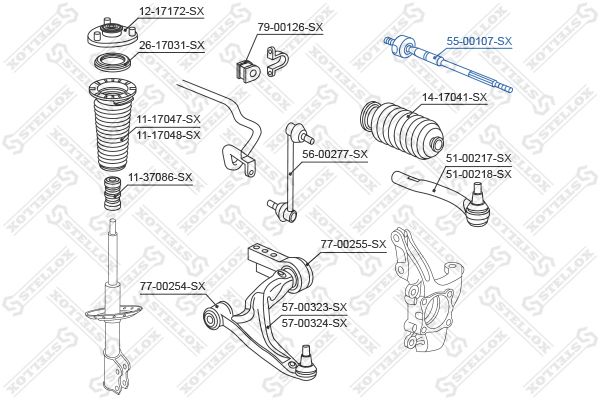 12-17172-SX
26-17031-SX
11-17047-SX
11-17048-SX
11-37086-SX
79-00126-SX
56-00277-SX
55-00107-SX
14-17041-SX
51-00217-SX
51-00218-SX
77-00255-SX
77-00254-SX
57-00323-SX
57-00324-SX
STELLOX