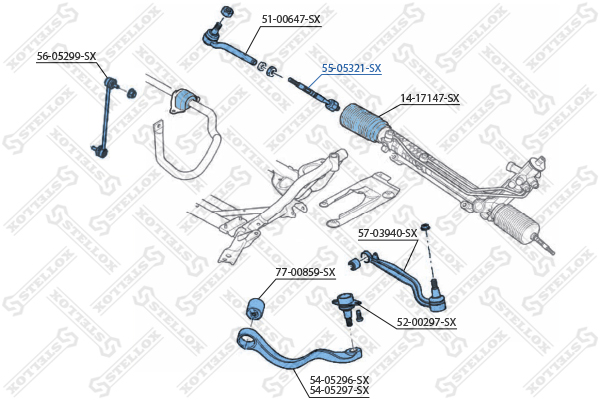 51-00647-SX
56-05299-SX
55-05321-SX
14-17147-SX
57-03940-SX
77-00859-SX
52-00297-SX
54-05296-SX
54-05297-SX
STELLOX