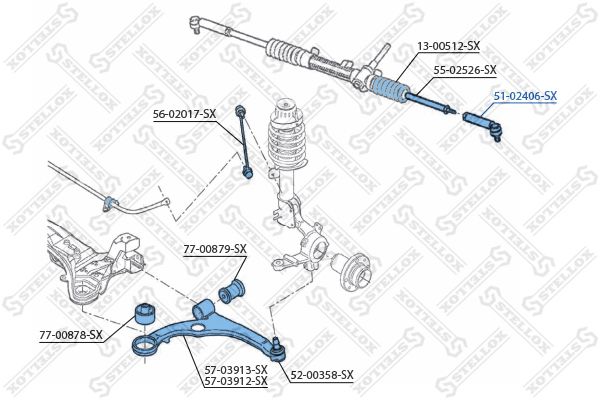 13-00512-SX
55-02526-SX
51-02406-SX
56-02017-SX
77-00879-SX
77-00878-SX
57-03913-SX
57-03912-SX
52-00358-SX
STELLOX