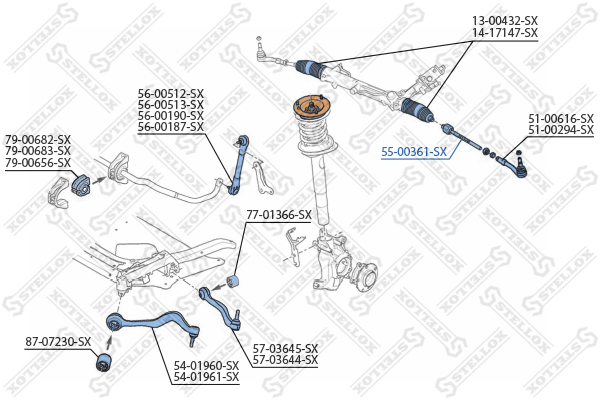 13-00432-SX
14-17147-SX

56-00512-SX
56-00513-SX
56-00190-SX
56-00187-SX

51-00616-SX
51-00294-SX

79-00682-SX
79-00683-SX
79-00656-SX

55-00361-SX

77-01366-SX

87-07230-SX

57-03645-SX
57-03644-SX

54-01960-SX
54-01961-SX

STELLOX