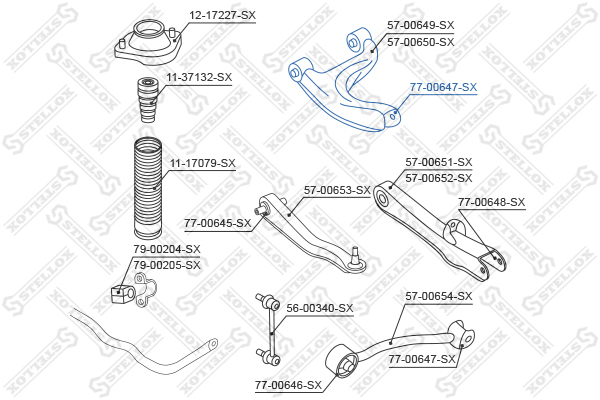 12-17227-SX
57-00649-SX
57-00650-SX
11-37132-SX
77-00647-SX
11-17079-SX
57-00651-SX
57-00652-SX
57-00653-SX
77-00648-SX
77-00645-SX
79-00204-SX
79-00205-SX
57-00654-SX
56-00340-SX
77-00647-SX
77-00646-SX
STELLOX