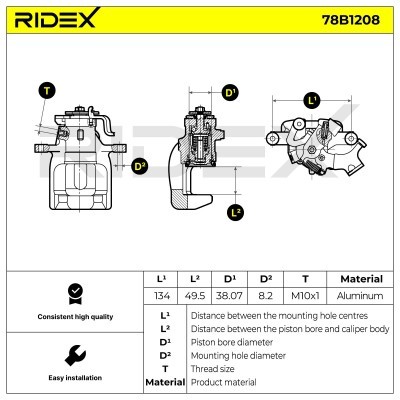 RIDEX

78B1208

T

D¹

L¹

D²

L²

Consistent high quality

Easy installation

| L¹ | L² | D¹ | D² | T | Material |
|---|---|---|---|---|---|
| 134 | 49.5 | 38.07 | 8.2 | M10x1 | Aluminum |

| | |
|---|---|
| L¹ | Distance between the mounting hole centres |
| L² | Distance between the piston bore and caliper body |
| D¹ | Piston bore diameter |
| D² | Mounting hole diameter |
| T | Thread size |
| Material | Product material |