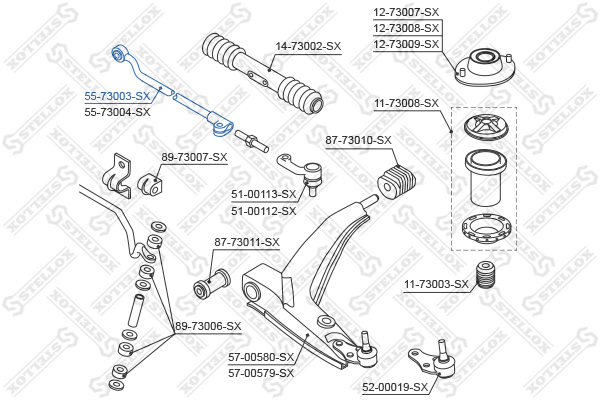 12-73007-SX
12-73008-SX
12-73009-SX
14-73002-SX
55-73003-SX
55-73004-SX
11-73008-SX
87-73010-SX
89-73007-SX
51-00113-SX
51-00112-SX
87-73011-SX
11-73003-SX
89-73006-SX
57-00580-SX
57-00579-SX
52-00019-SX
STELLOX