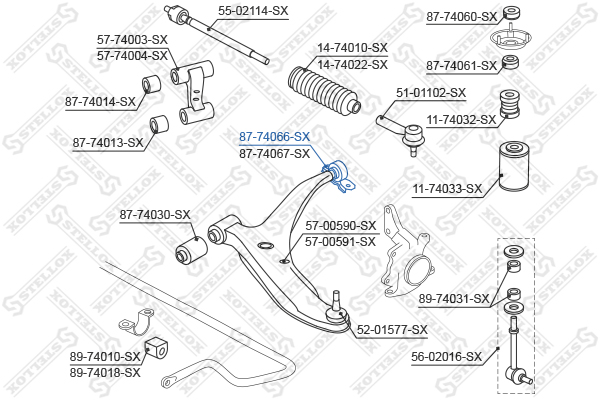 55-02114-SX
87-74060-SX
57-74003-SX
57-74004-SX
14-74010-SX
14-74022-SX
87-74061-SX
87-74014-SX
51-01102-SX
11-74032-SX
87-74013-SX
87-74066-SX
87-74067-SX
11-74033-SX
87-74030-SX
57-00590-SX
57-00591-SX
89-74031-SX
52-01577-SX
89-74010-SX
89-74018-SX
56-02016-SX
STELLOX