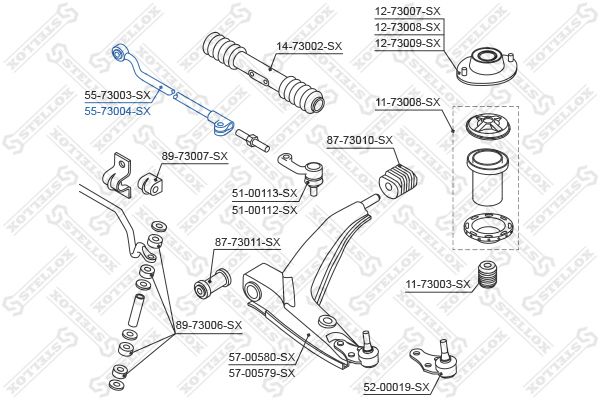 12-73007-SX
12-73008-SX
12-73009-SX

14-73002-SX

55-73003-SX
55-73004-SX

11-73008-SX

87-73010-SX

89-73007-SX

51-00113-SX
51-00112-SX

87-73011-SX

11-73003-SX

89-73006-SX

57-00580-SX
57-00579-SX

52-00019-SX

STELLOX