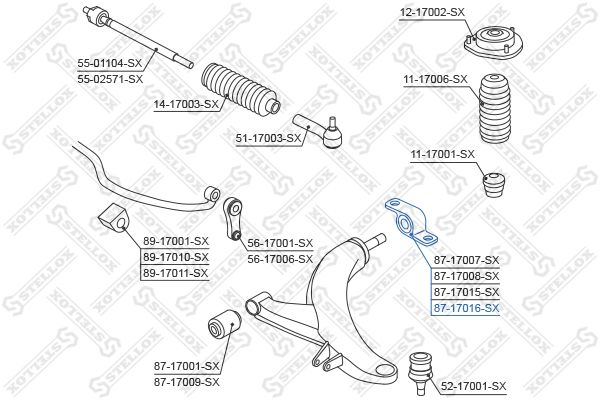 55-01104-SX
55-02571-SX
14-17003-SX
51-17003-SX
12-17002-SX
11-17006-SX
11-17001-SX
89-17001-SX
89-17010-SX
89-17011-SX
56-17001-SX
56-17006-SX
87-17007-SX
87-17008-SX
87-17015-SX
87-17016-SX
87-17001-SX
87-17009-SX
52-17001-SX
STELLOX