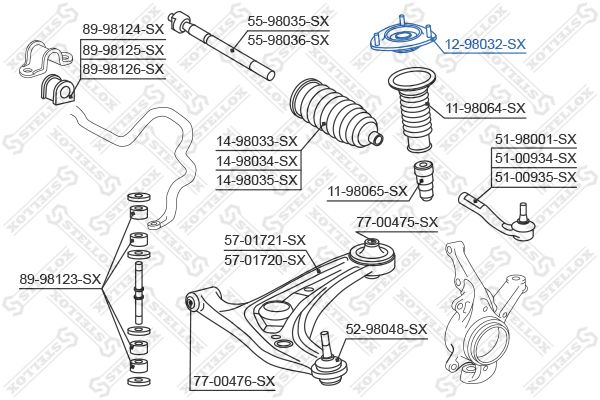 89-98124-SX
89-98125-SX
89-98126-SX
55-98035-SX
55-98036-SX
12-98032-SX
11-98064-SX
14-98033-SX
14-98034-SX
14-98035-SX
51-98001-SX
51-00934-SX
51-00935-SX
11-98065-SX
77-00475-SX
57-01721-SX
57-01720-SX
89-98123-SX
52-98048-SX
77-00476-SX
STELLOX