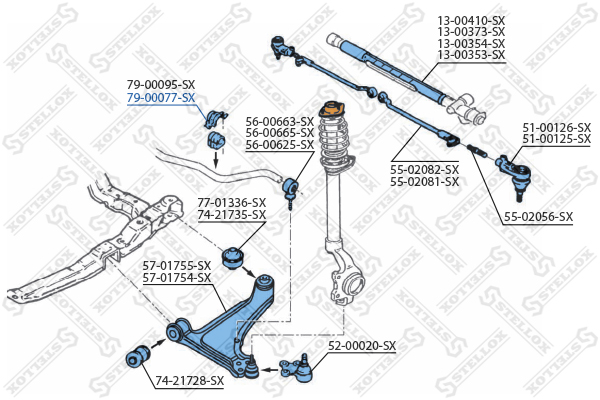 13-00410-SX
13-00373-SX
13-00354-SX
13-00353-SX

79-00095-SX
79-00077-SX

56-00663-SX
56-00665-SX
56-00625-SX

51-00126-SX
51-00125-SX

55-02082-SX
55-02081-SX

77-01336-SX
74-21735-SX

55-02056-SX

57-01755-SX
57-01754-SX

52-00020-SX

74-21728-SX

STELLOX