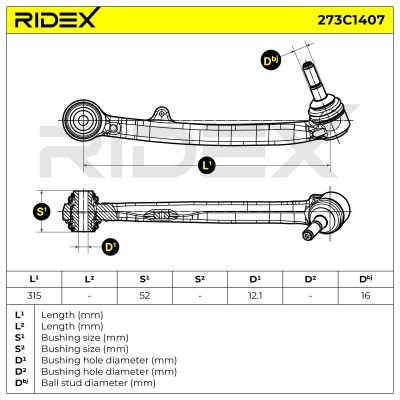 RIDEX 273C1407

$D^{bj}$

RIDEX

$L^1$

$S^1$

$D^1$

| $L^1$ | $L^2$ | $S^1$ | $S^2$ | $D^1$ | $D^2$ | $D^{bj}$ |
|---|---|---|---|---|---|---|
| 315 | - | 52 | - | 12.1 | - | 16 |

| | |
|---|---|
| $L^1$ | Length (mm) |
| $L^2$ | Length (mm) |
| $S^1$ | Bushing size (mm) |
| $S^2$ | Bushing size (mm) |
| $D^1$ | Bushing hole diameter (mm) |
| $D^2$ | Bushing hole diameter (mm) |
| $D^{bj}$ | Ball stud diameter (mm) |