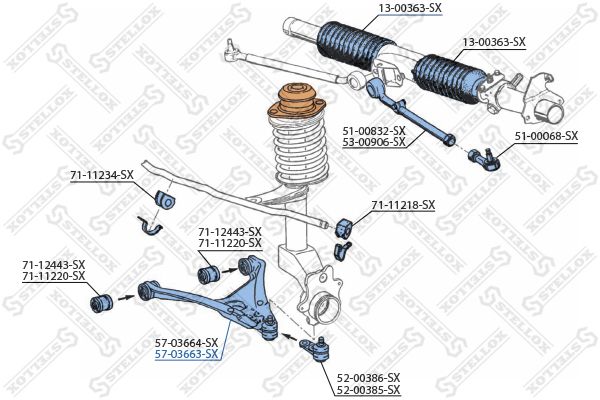 13-00363-SX
13-00363-SX
51-00832-SX
53-00906-SX
51-00068-SX
71-11234-SX
71-11218-SX
71-12443-SX
71-11220-SX
71-12443-SX
71-11220-SX
57-03664-SX
57-03663-SX
52-00386-SX
52-00385-SX
STELLOX