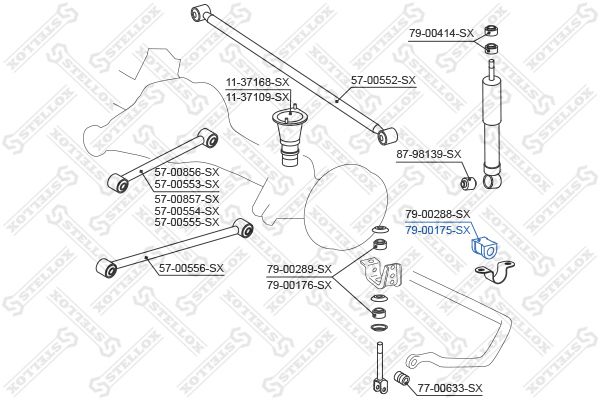 79-00414-SX
11-37168-SX
11-37109-SX
57-00552-SX
87-98139-SX
57-00856-SX
57-00553-SX
57-00857-SX
57-00554-SX
57-00555-SX
79-00288-SX
79-00175-SX
57-00556-SX
79-00289-SX
79-00176-SX
77-00633-SX
STELLOX