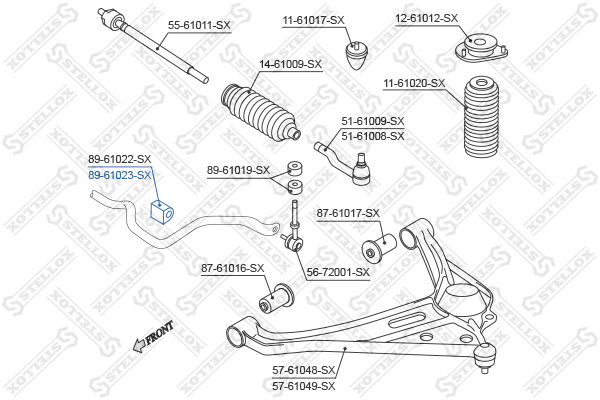 55-61011-SX
11-61017-SX
12-61012-SX
14-61009-SX
11-61020-SX
51-61009-SX
51-61008-SX
89-61022-SX
89-61023-SX
89-61019-SX
87-61017-SX
87-61016-SX
56-72001-SX
FRONT
57-61048-SX
57-61049-SX
STELLOX